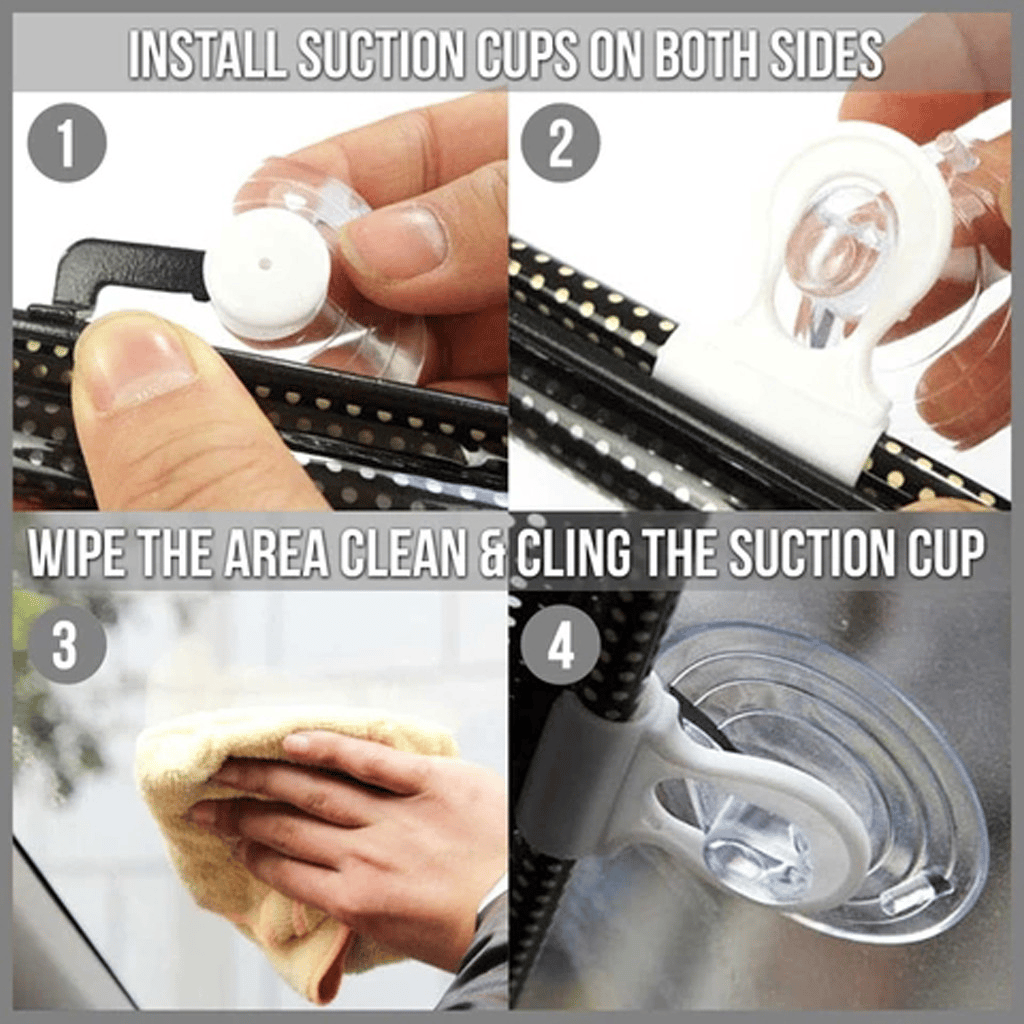 INSTALL SUCTION CUPS ON BOTH SIDES

1

2

WIPE THE AREA CLEAN & CLING THE SUCTION CUP

3

4